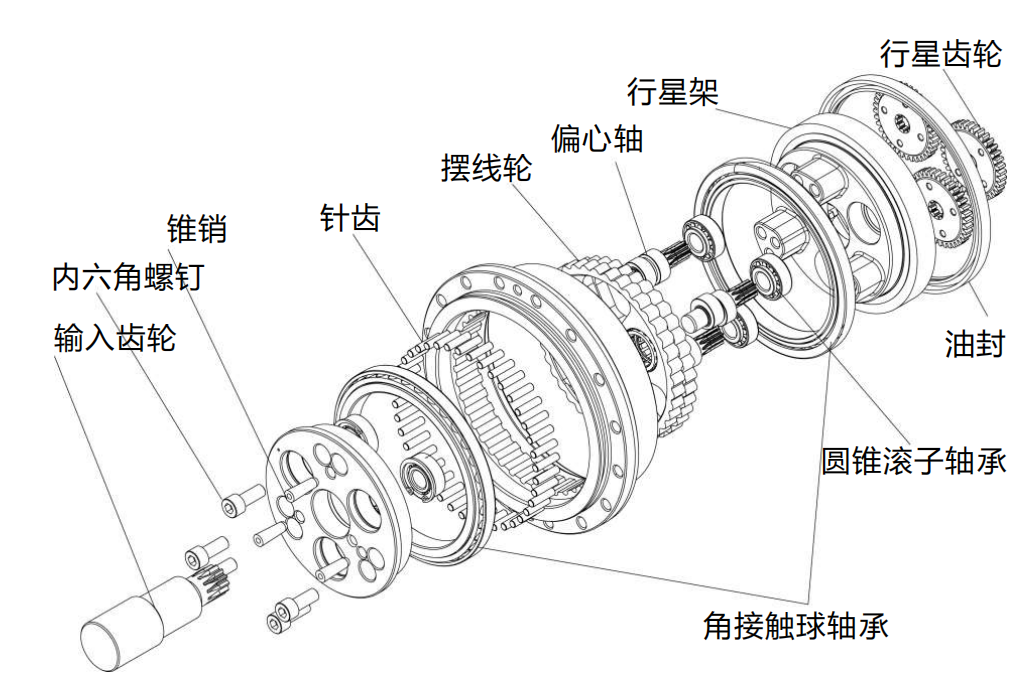 行星齿轮
行星架
偏心轴
摆线轮
针齿
锥销
内六角螺钉
输入齿轮
油封
圆锥滚子轴承
角接触球轴承